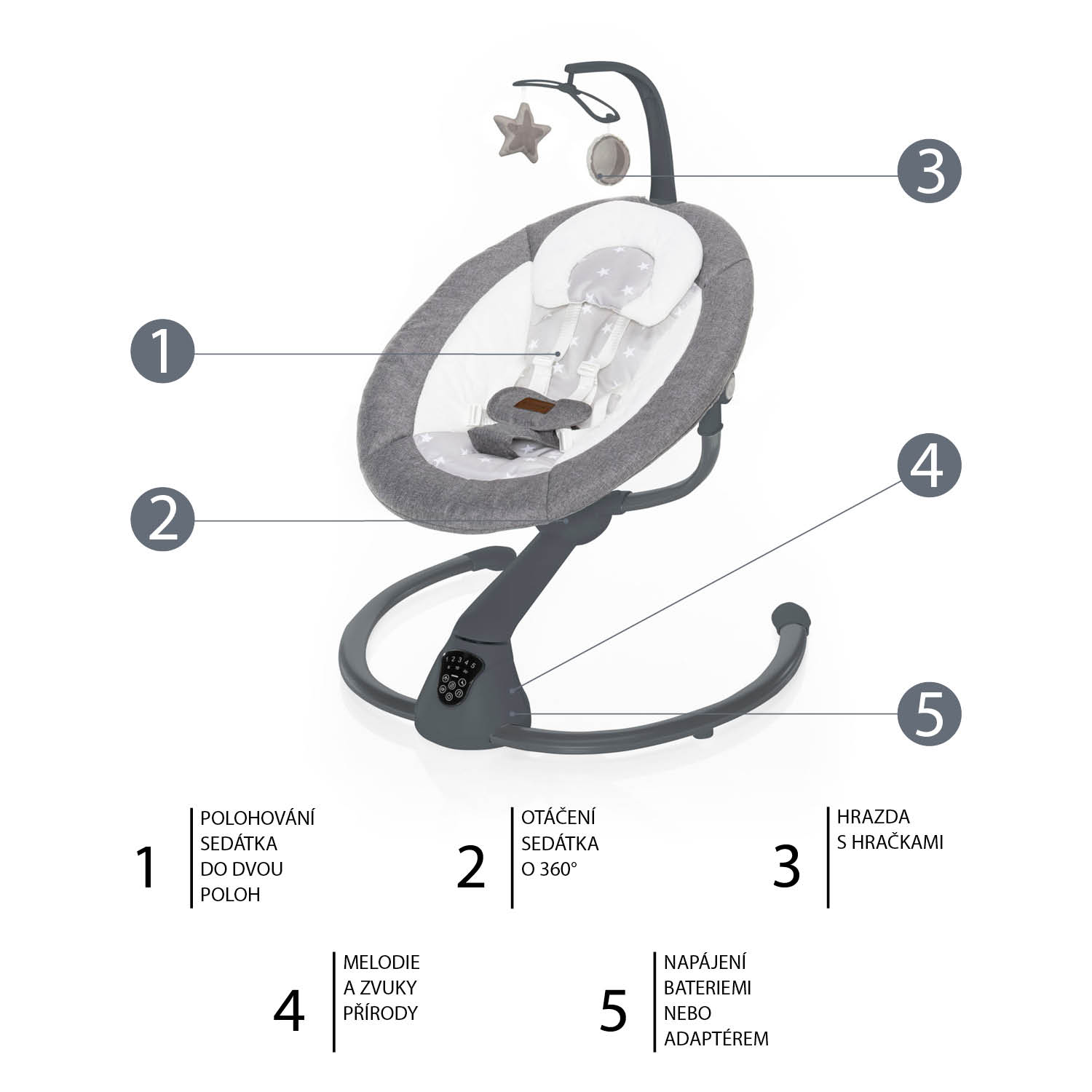 3

1

4

2

5

1 POLOHOVÁNÍ SEDÁTKA DO DVOU POLOH

2 OTÁČENÍ SEDÁTKA O 360°

3 HRAZDA S HRAČKAMI

4 MELODIE A ZVUKY PŘÍRODY

5 NAPÁJENÍ BATERIEMI NEBO ADAPTÉREM