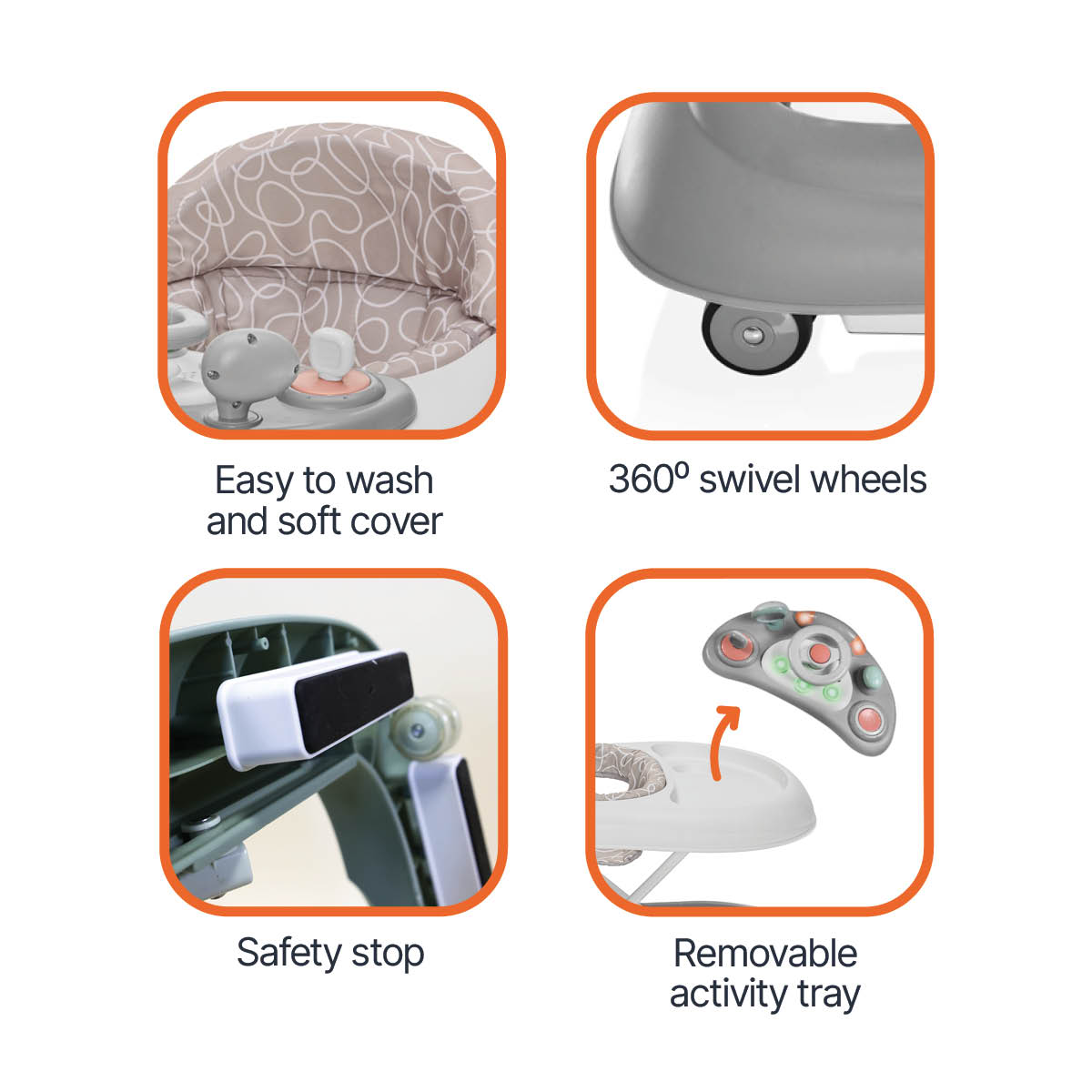 Easy to wash and soft cover

360º swivel wheels

Safety stop

Removable activity tray